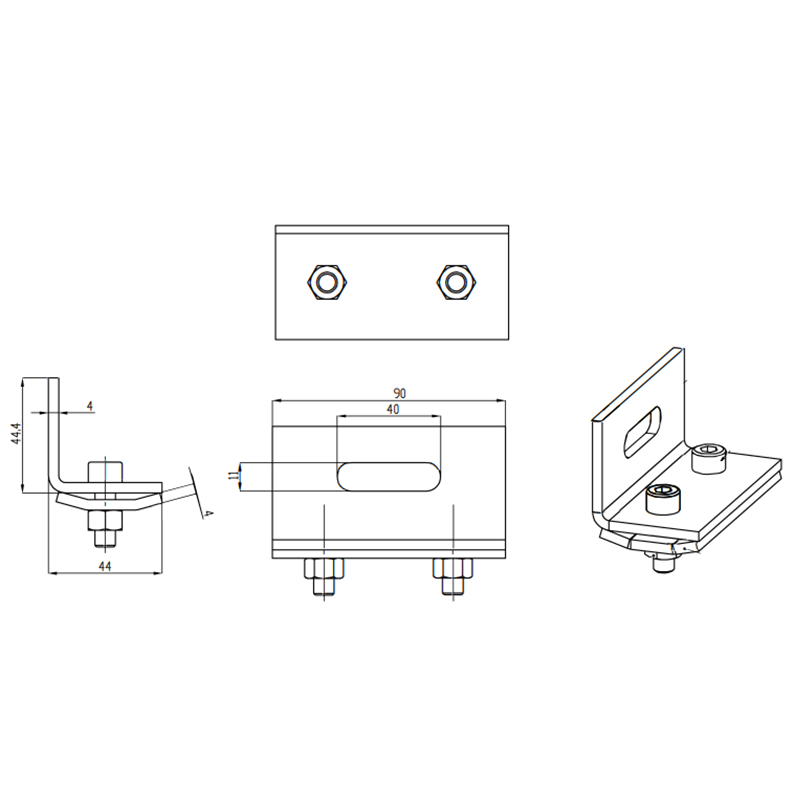 44,4
4
4
44
90
40
11