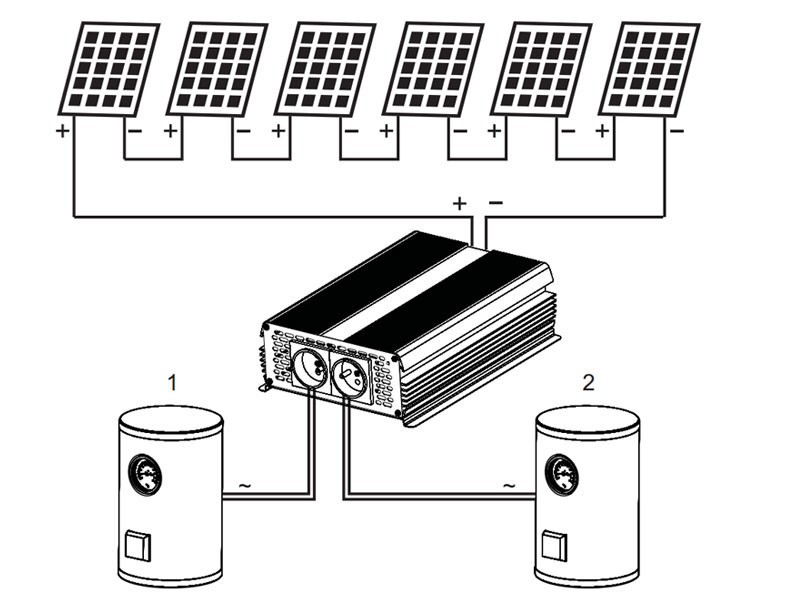 + − + − + − + − + − + −

+ −

1

2

~

~